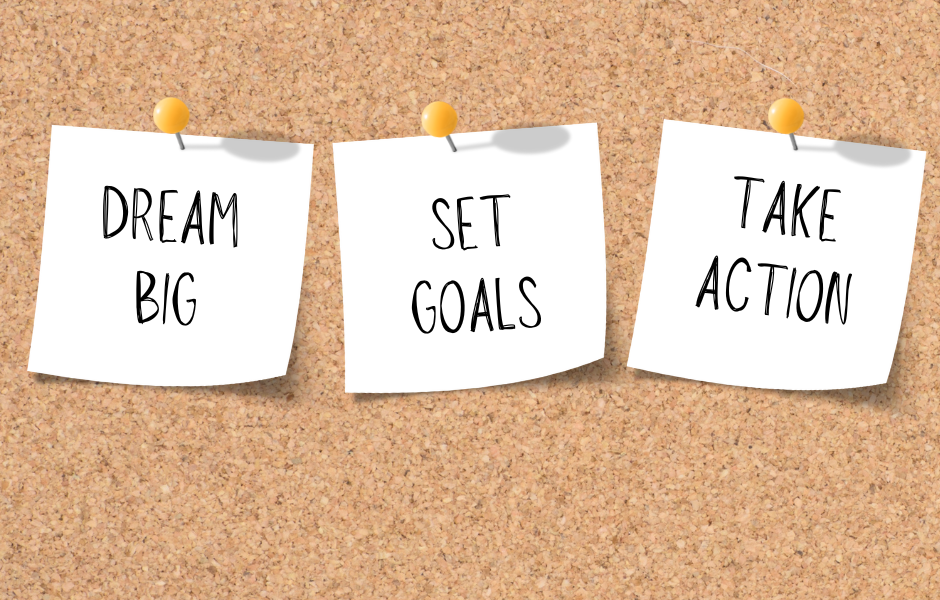 DREAM BIG

SET GOALS

TAKE ACTION